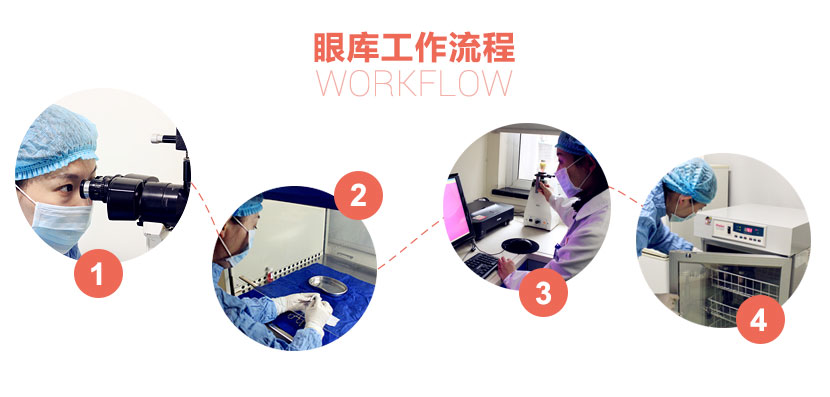 眼库工作流程
WORKFLOW

1

2

3

4